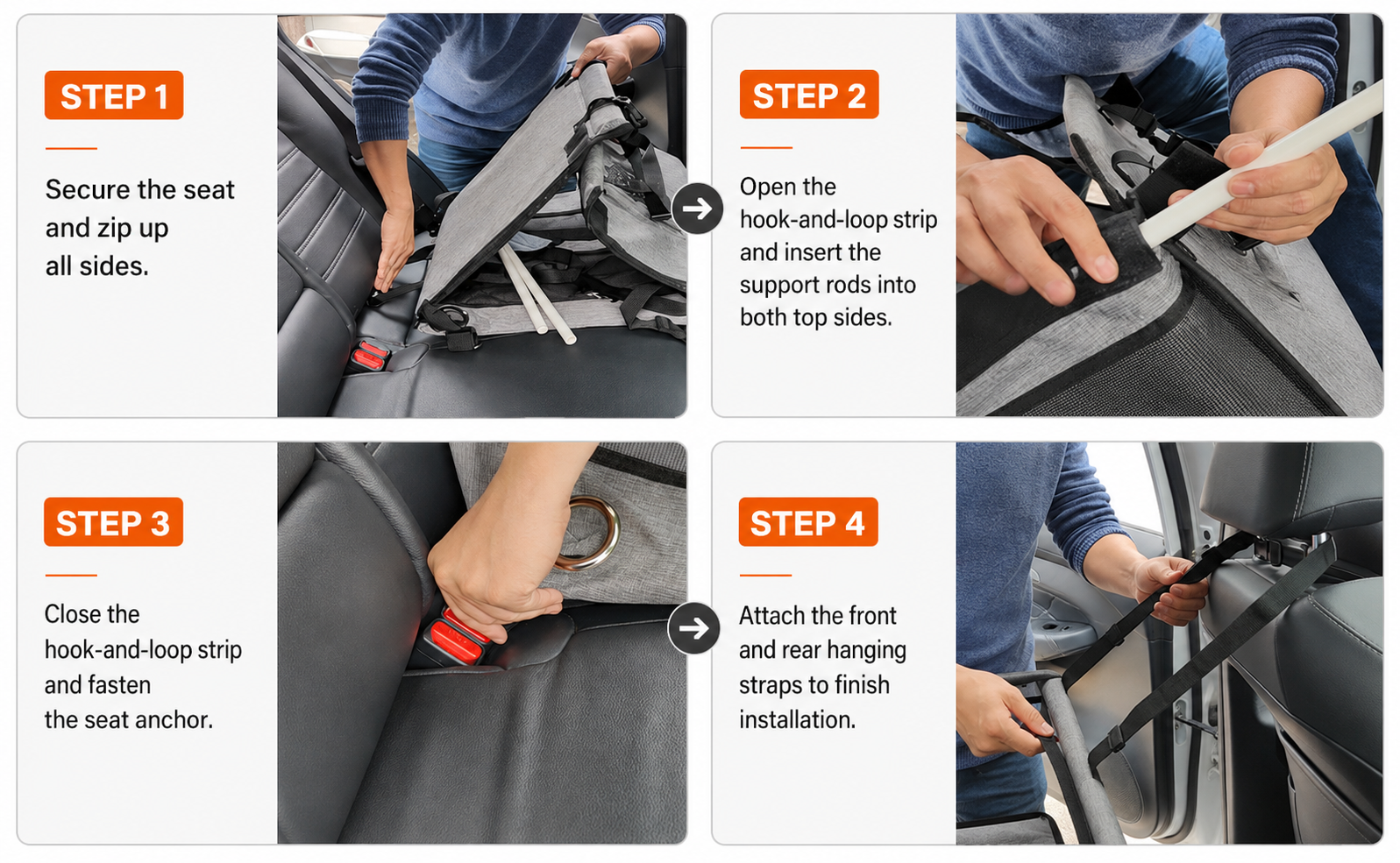 STEP 1

Secure the seat and zip up all sides.

STEP 2

Open the hook-and-loop strip and insert the support rods into both top sides.

STEP 3

Close the hook-and-loop strip and fasten the seat anchor.

STEP 4

Attach the front and rear hanging straps to finish installation.