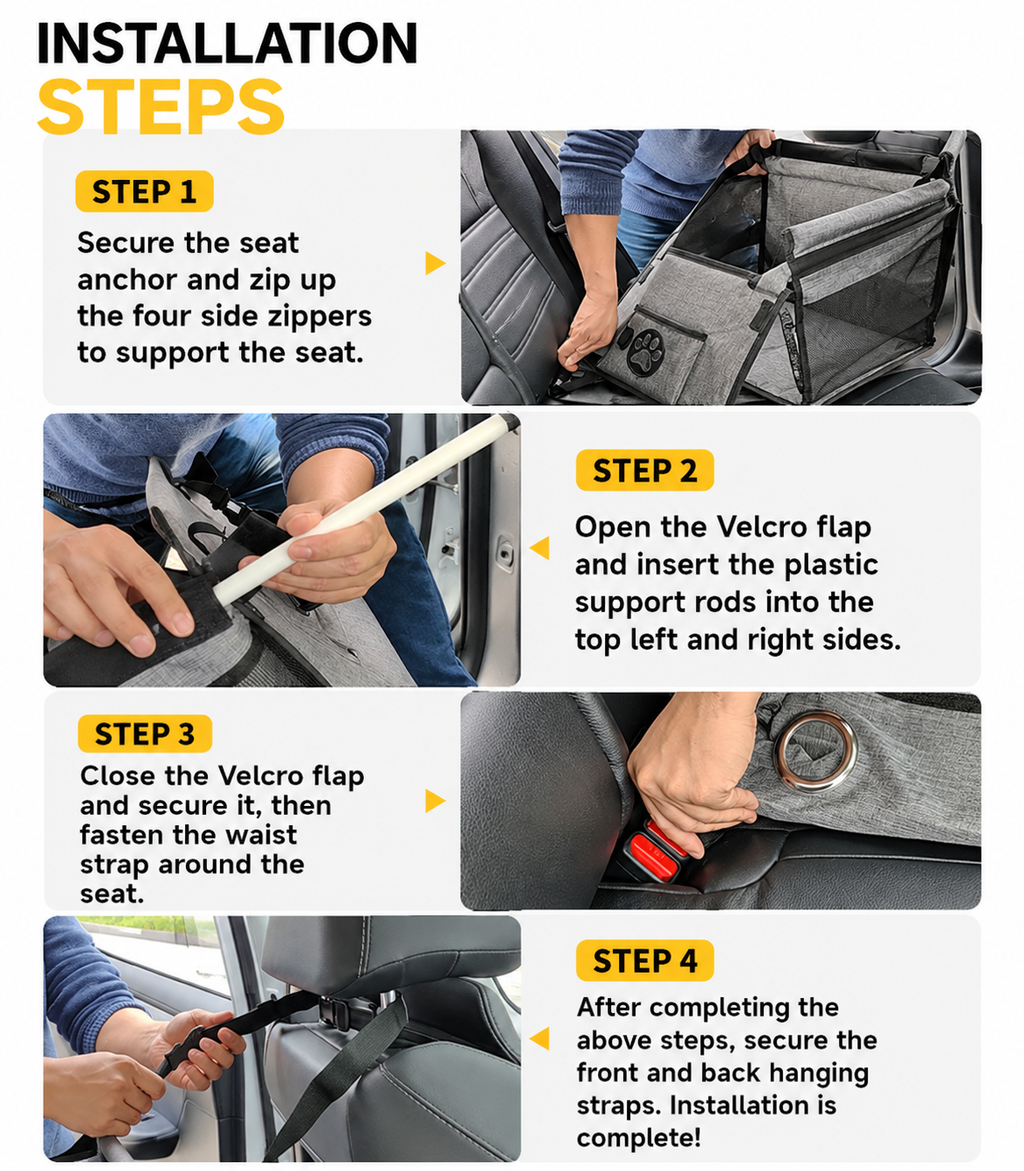 INSTALLATION
STEPS

STEP 1
Secure the seat anchor and zip up the four side zippers to support the seat.

STEP 2
Open the Velcro flap and insert the plastic support rods into the top left and right sides.

STEP 3
Close the Velcro flap and secure it, then fasten the waist strap around the seat.

STEP 4
After completing the above steps, secure the front and back hanging straps. Installation is complete!