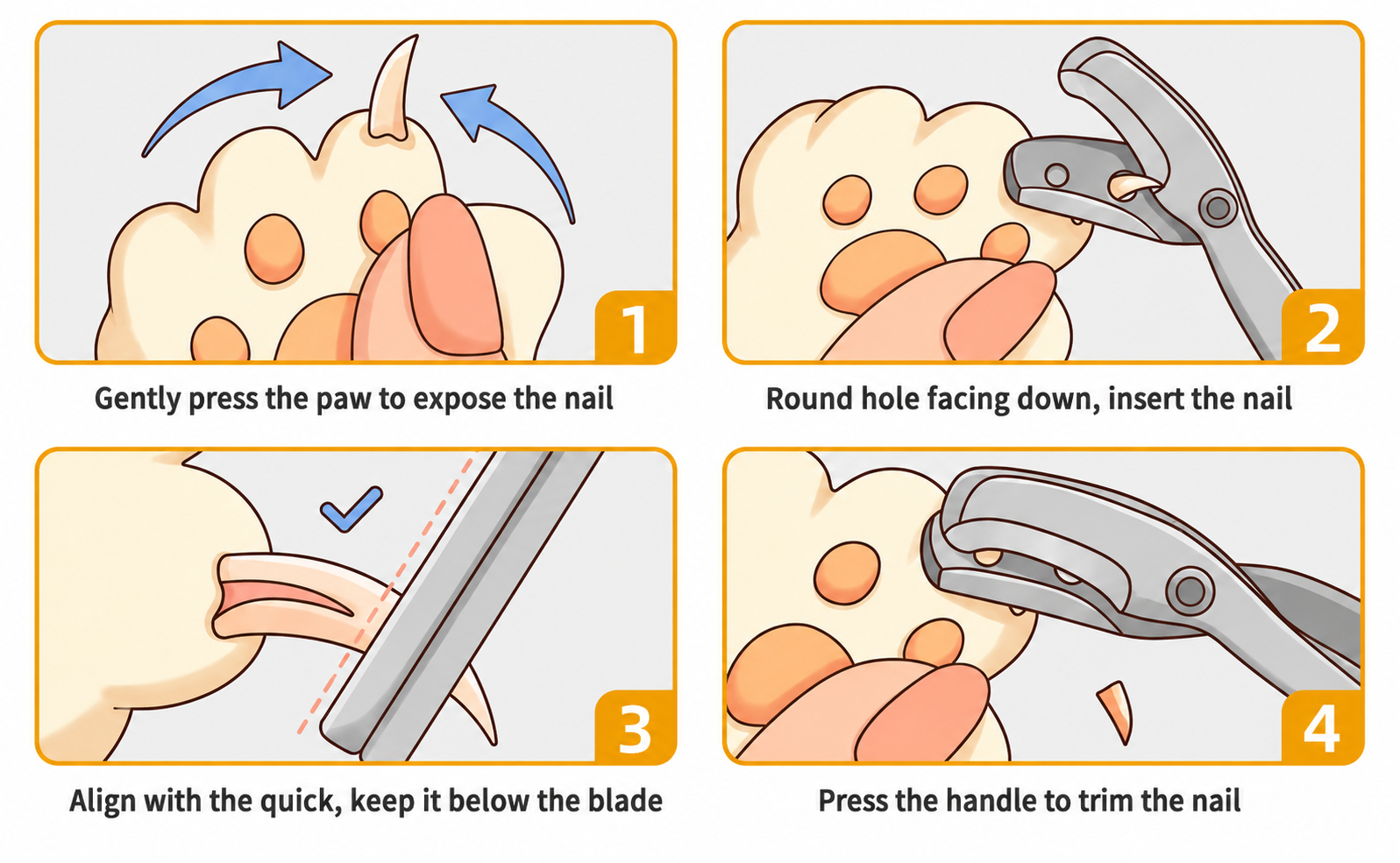 1
Gently press the paw to expose the nail

2
Round hole facing down, insert the nail

3
Align with the quick, keep it below the blade

4
Press the handle to trim the nail