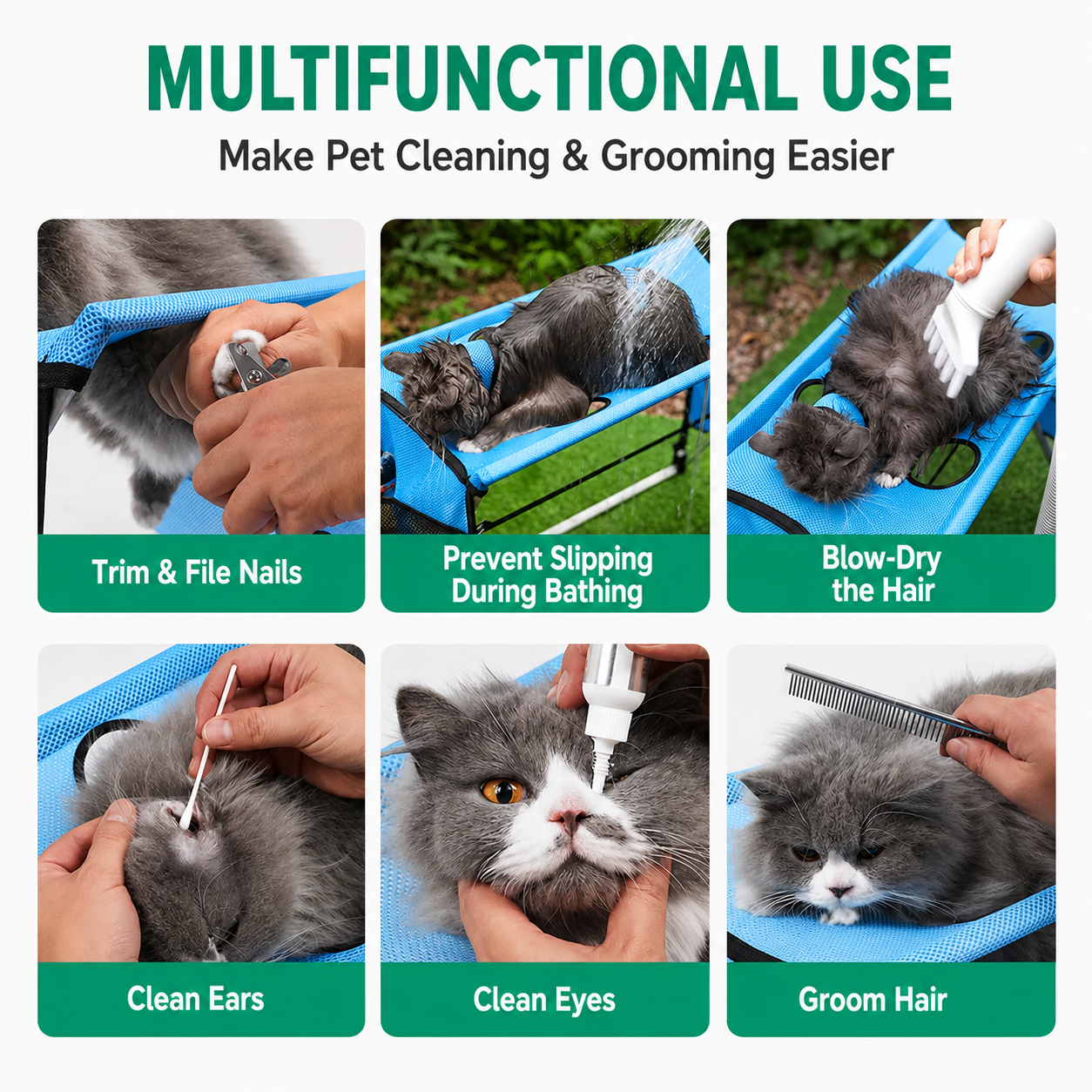 MULTIFUNCTIONAL USE

Make Pet Cleaning & Grooming Easier

Trim & File Nails

Prevent Slipping During Bathing

Blow-Dry the Hair

Clean Ears

Clean Eyes

Groom Hair