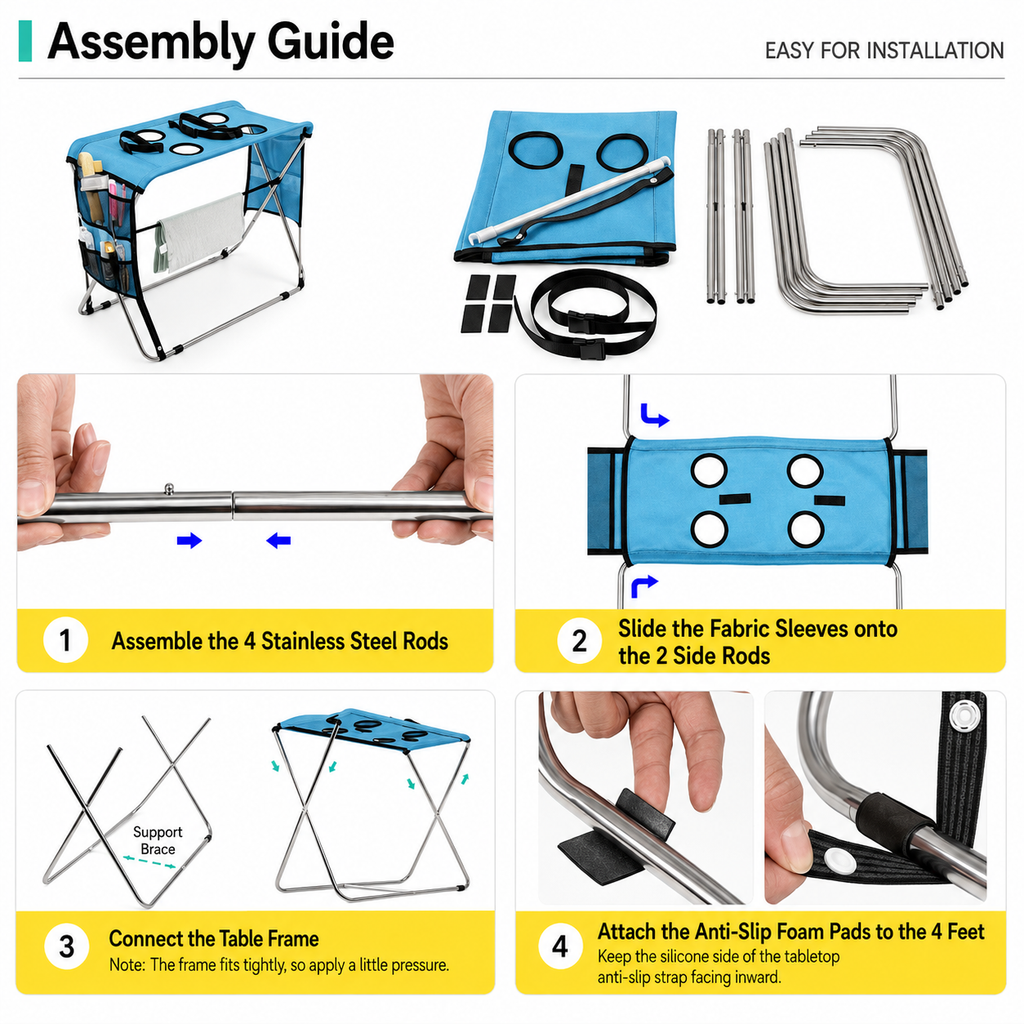 Assembly Guide

EASY FOR INSTALLATION

1 Assemble the 4 Stainless Steel Rods

2 Slide the Fabric Sleeves onto the 2 Side Rods

Support Brace

3 Connect the Table Frame
Note: The frame fits tightly, so apply a little pressure.

4 Attach the Anti-Slip Foam Pads to the 4 Feet
Keep the silicone side of the tabletop anti-slip strap facing inward.