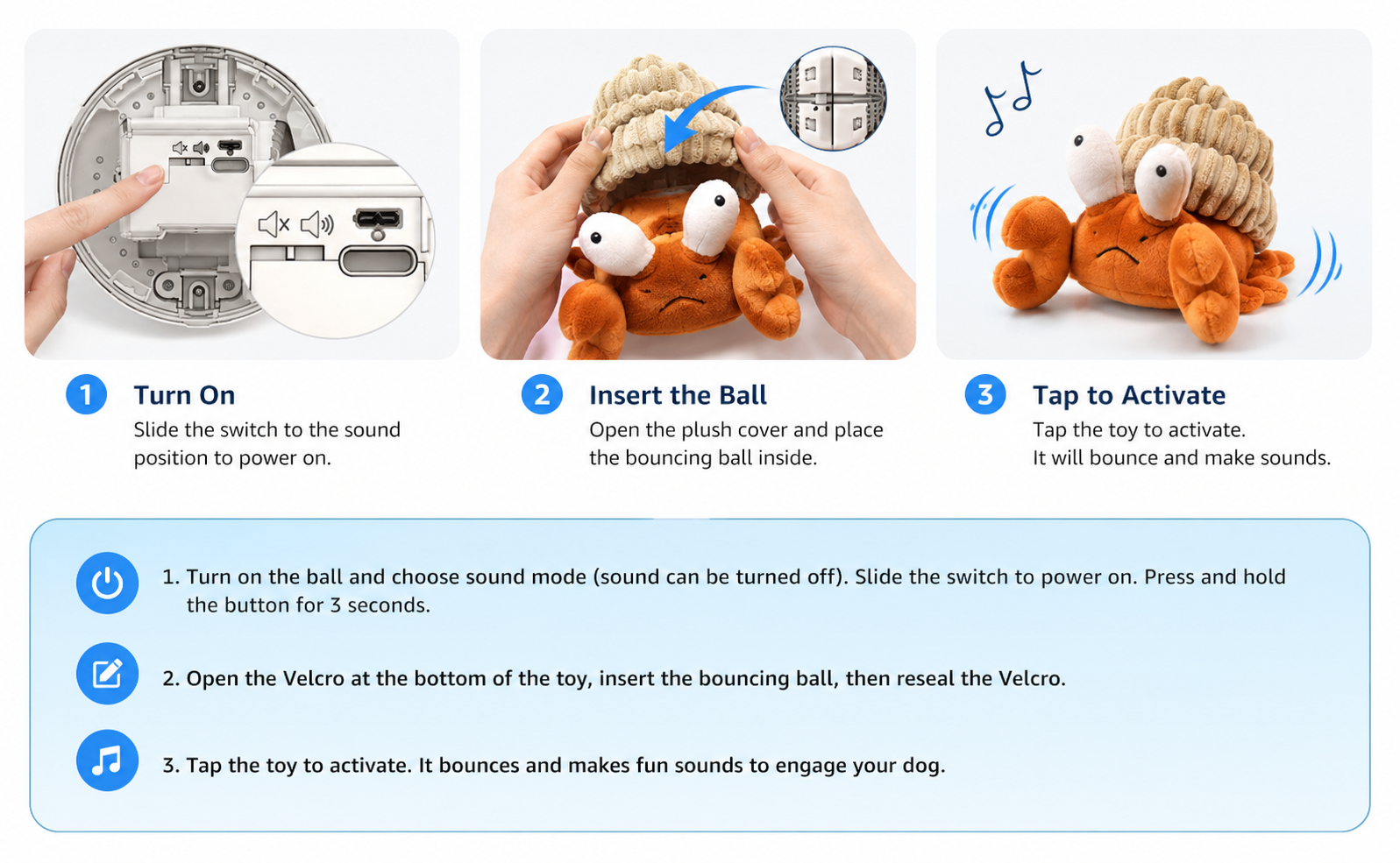 1 Turn On
Slide the switch to the sound position to power on.

2 Insert the Ball
Open the plush cover and place the bouncing ball inside.

3 Tap to Activate
Tap the toy to activate.
It will bounce and make sounds.

1. Turn on the ball and choose sound mode (sound can be turned off). Slide the switch to power on. Press and hold the button for 3 seconds.

2. Open the Velcro at the bottom of the toy, insert the bouncing ball, then reseal the Velcro.

3. Tap the toy to activate. It bounces and makes fun sounds to engage your dog.